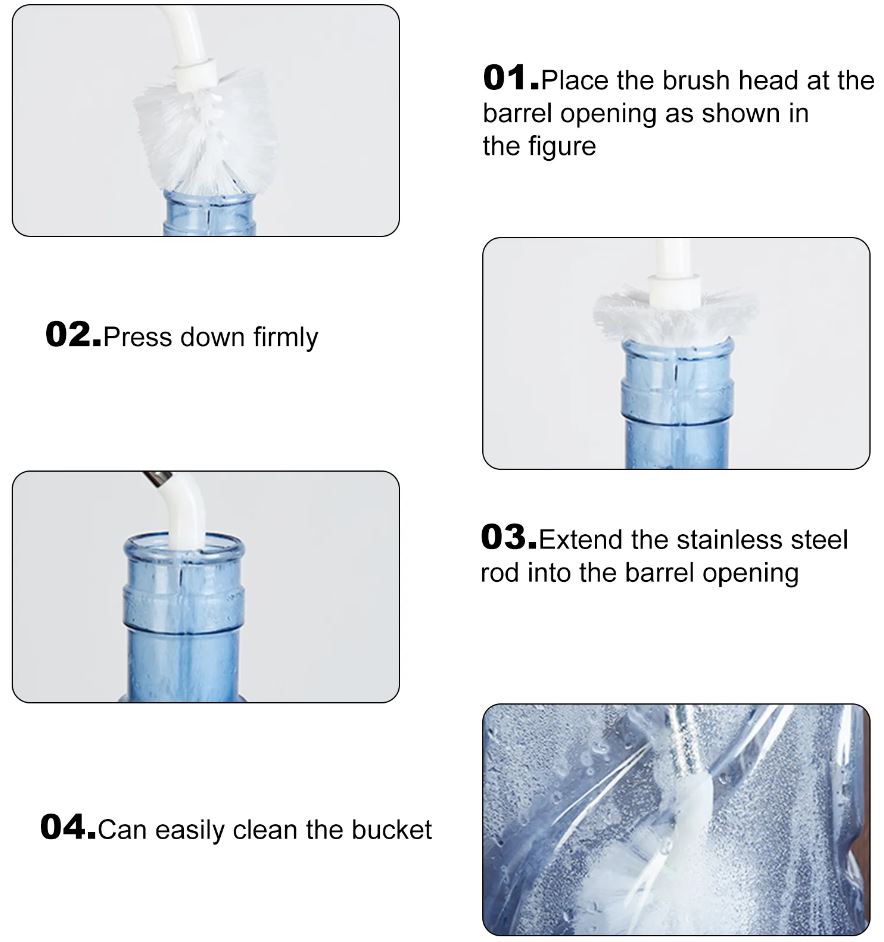 01.Place the brush head at the barrel opening as shown in the figure

02.Press down firmly

03.Extend the stainless steel rod into the barrel opening

04.Can easily clean the bucket