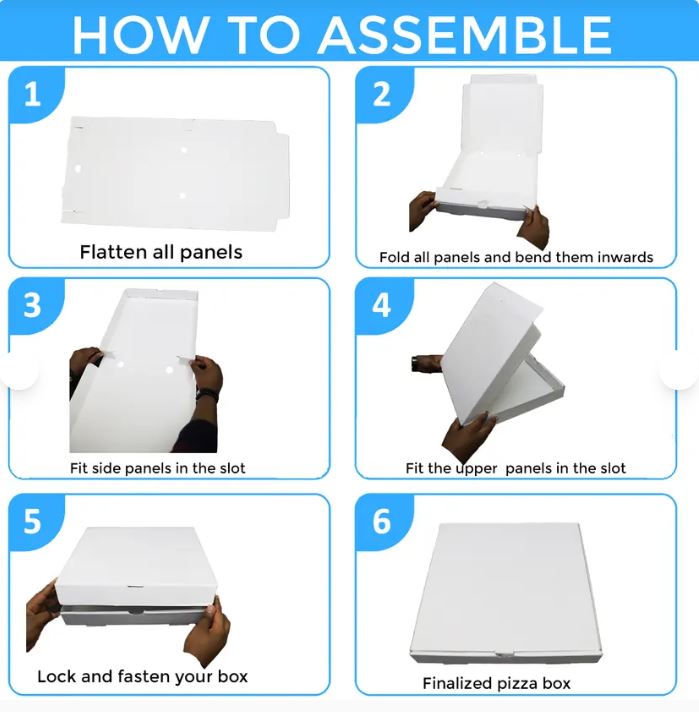 HOW TO ASSEMBLE

1

Flatten all panels

2

Fold all panels and bend them inwards

3

Fit side panels in the slot

4

Fit the upper panels in the slot

5

Lock and fasten your box

6

Finalized pizza box