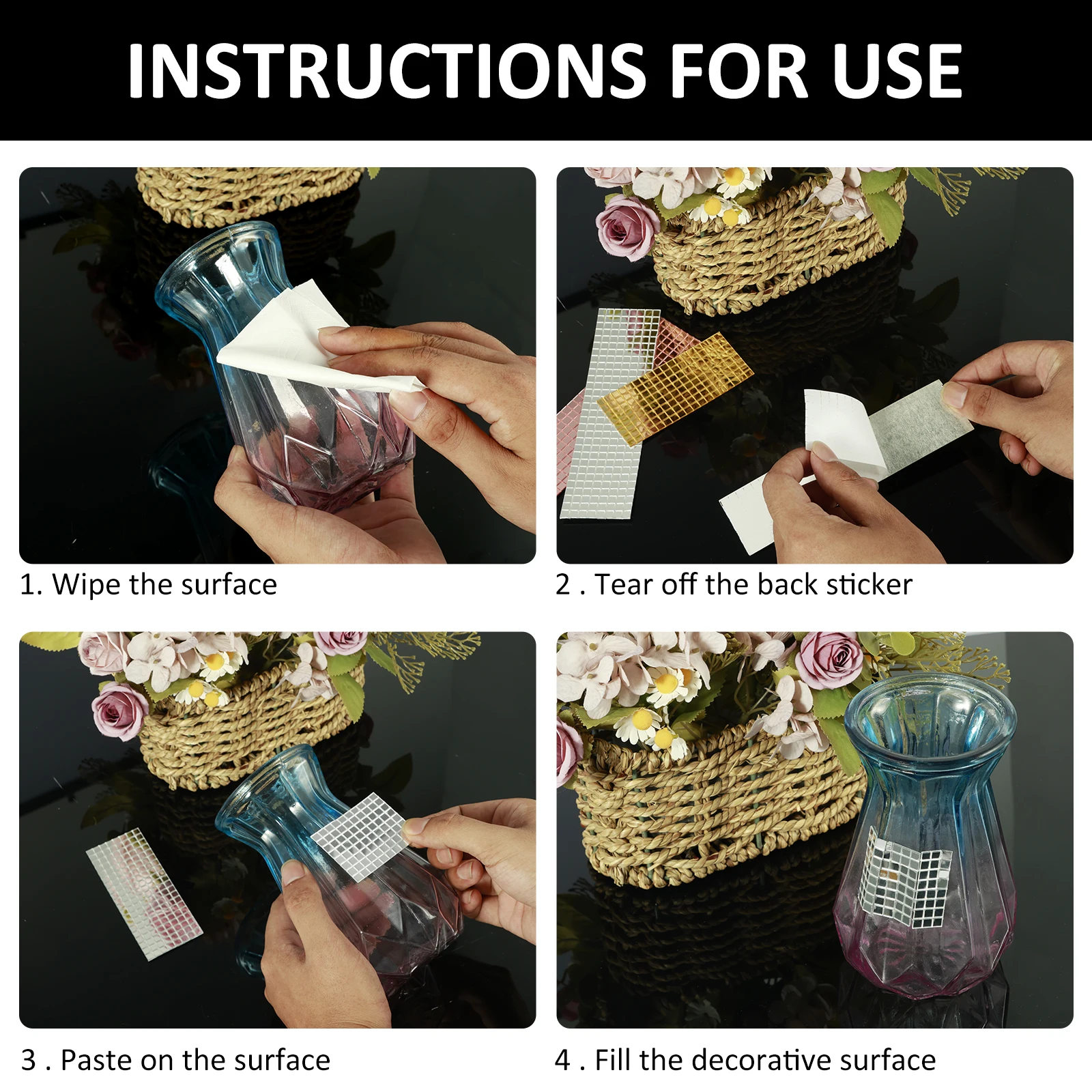 INSTRUCTIONS FOR USE

1. Wipe the surface

2 . Tear off the back sticker

3 . Paste on the surface

4 . Fill the decorative surface