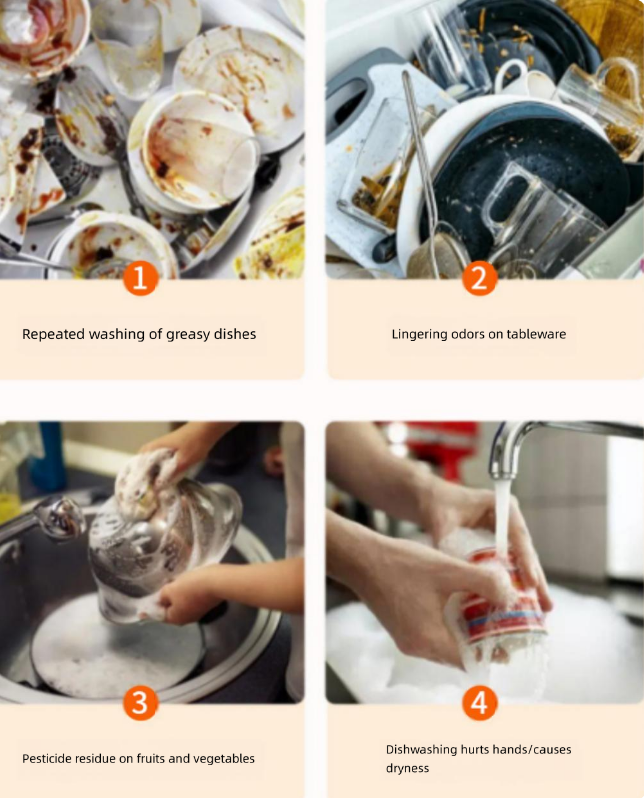 1

Repeated washing of greasy dishes

2

Lingering odors on tableware

3

Pesticide residue on fruits and vegetables

4

Dishwashing hurts hands/causes dryness