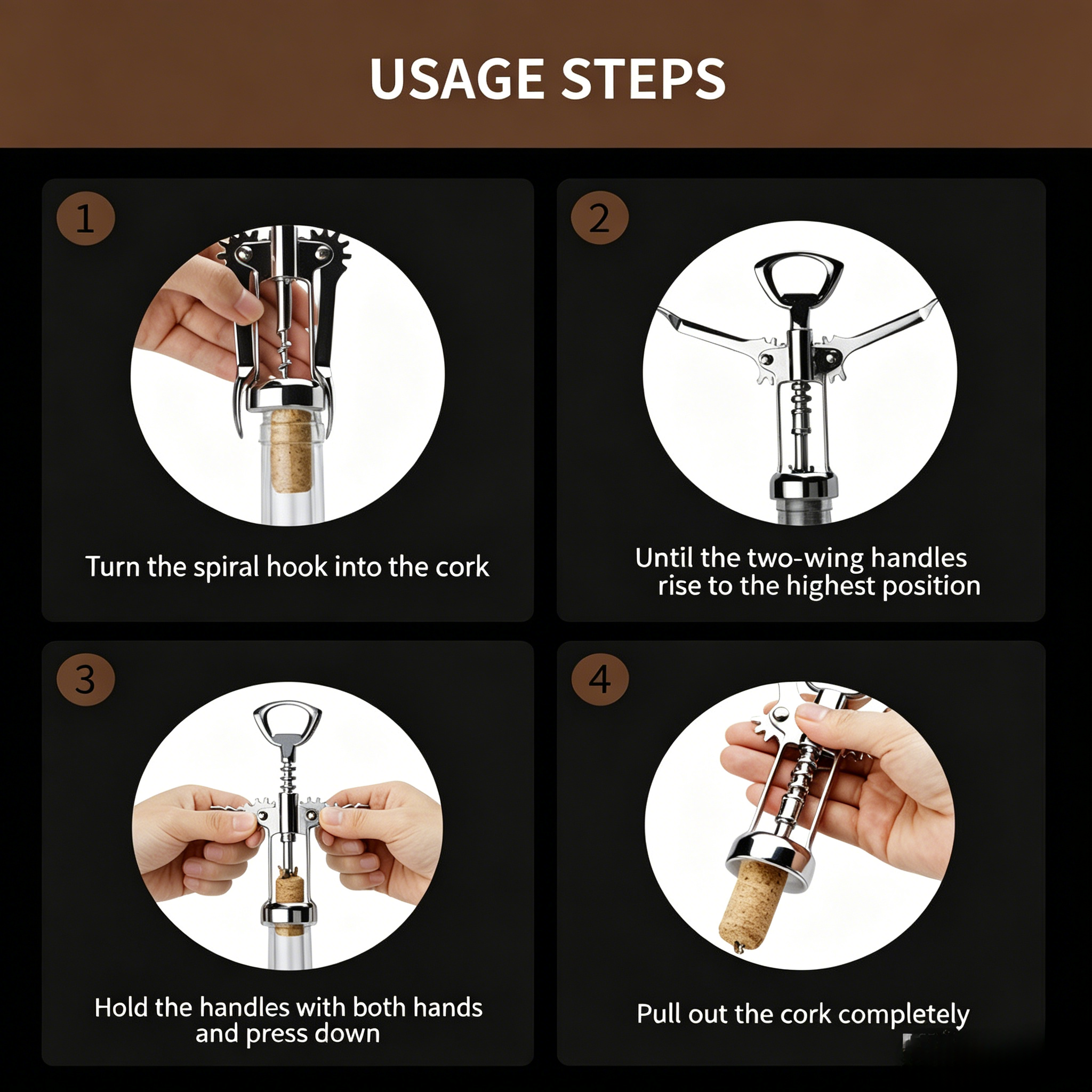 USAGE STEPS

1

Turn the spiral hook into the cork

2

Until the two-wing handles rise to the highest position

3

Hold the handles with both hands and press down

4

Pull out the cork completely