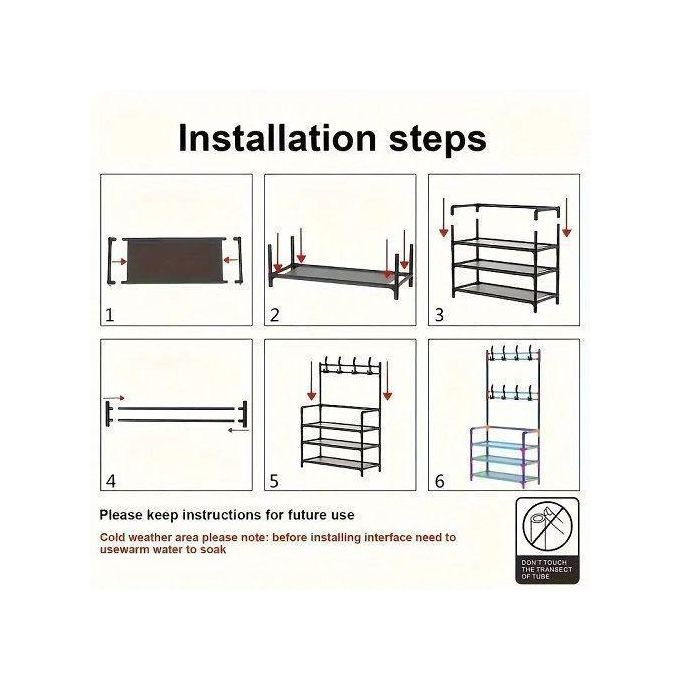 Installation steps

1

2

3

4

5

6

Please keep instructions for future use

Cold weather area please note: before installing interface need to usewarm water to soak

DON'T TOUCH THE TRANSECT OF TUBE