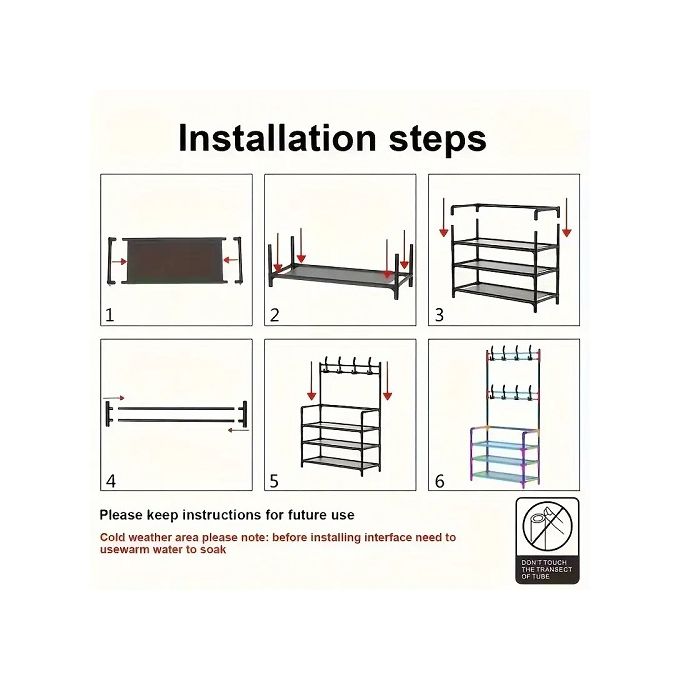 Installation steps

1

2

3

4

5

6

Please keep instructions for future use

Cold weather area please note: before installing interface need to usewarm water to soak

DON'T TOUCH THE TRANSECT OF TUBE