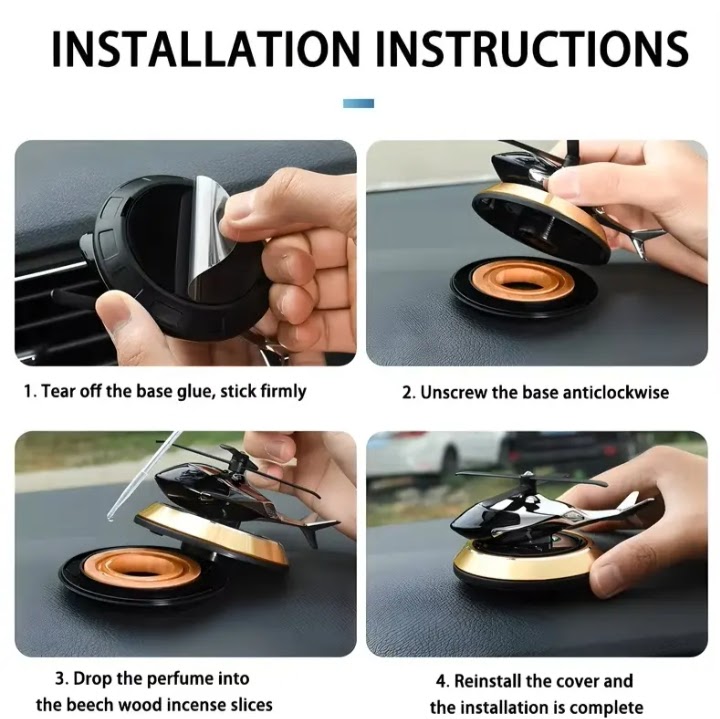 INSTALLATION INSTRUCTIONS

1. Tear off the base glue, stick firmly

2. Unscrew the base anticlockwise

3. Drop the perfume into the beech wood incense slices

4. Reinstall the cover and the installation is complete