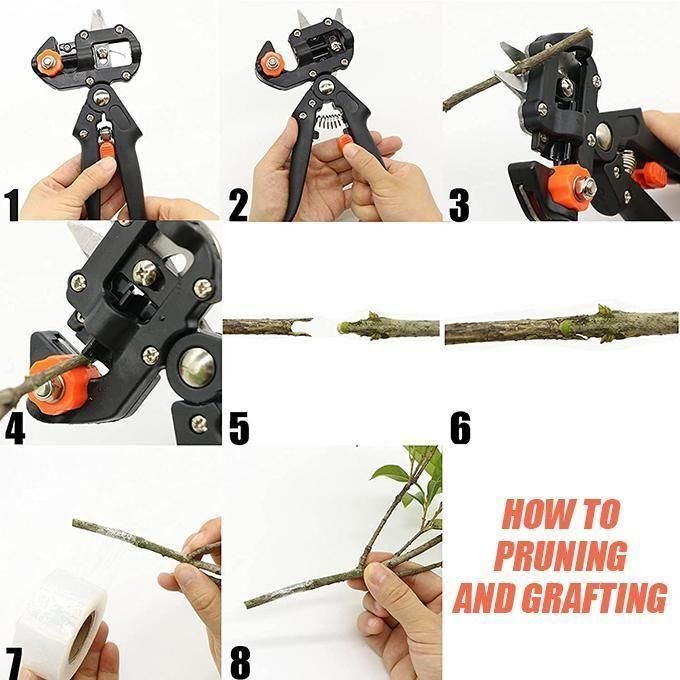 1
2
3
4
5
6
7
8
HOW TO PRUNING AND GRAFTING