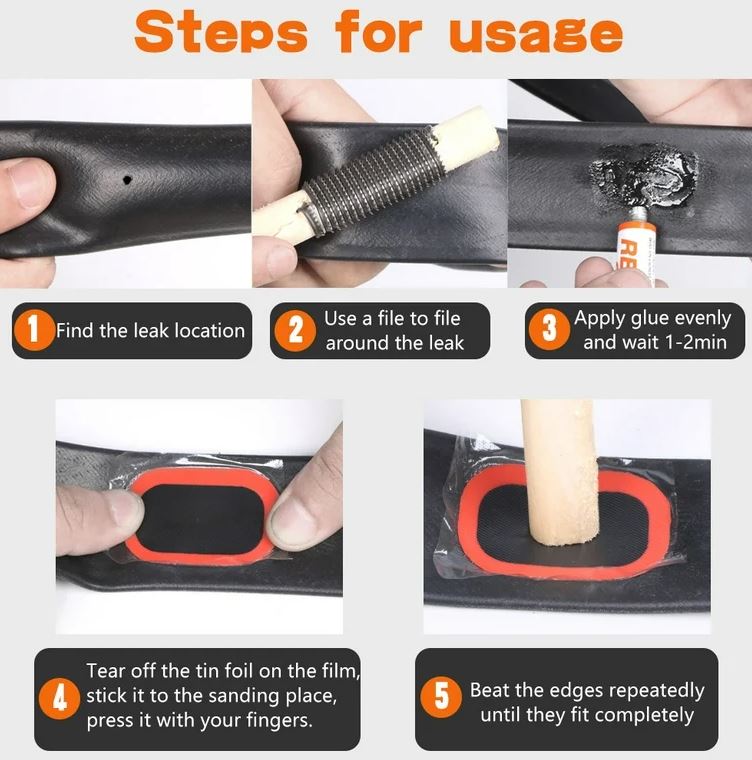 Steps for usage

RE

1 Find the leak location

2 Use a file to file around the leak

3 Apply glue evenly and wait 1-2min

4 Tear off the tin foil on the film, stick it to the sanding place, press it with your fingers.

5 Beat the edges repeatedly until they fit completely