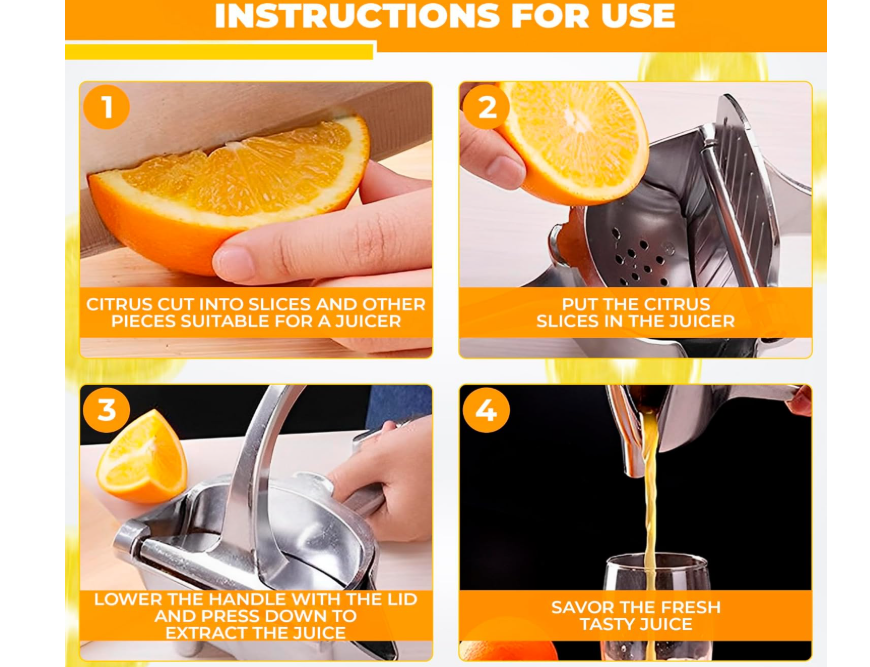 INSTRUCTIONS FOR USE

1

CITRUS CUT INTO SLICES AND OTHER PIECES SUITABLE FOR A JUICER

2

PUT THE CITRUS SLICES IN THE JUICER

3

LOWER THE HANDLE WITH THE LID AND PRESS DOWN TO EXTRACT THE JUICE

4

SAVOR THE FRESH TASTY JUICE