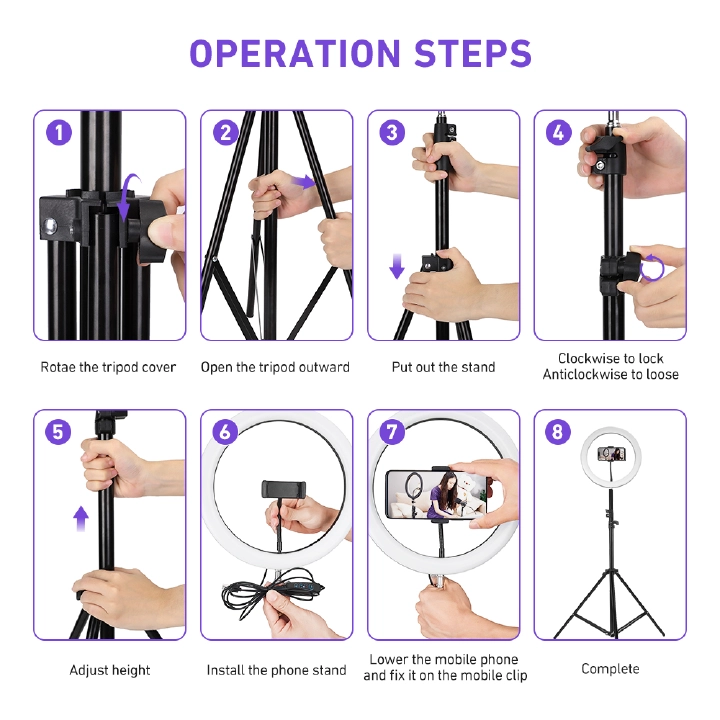 OPERATION STEPS

1
Rotae the tripod cover

2
Open the tripod outward

3
Put out the stand

4
Clockwise to lock
Anticlockwise to loose

5
Adjust height

6
Install the phone stand

7
Lower the mobile phone and fix it on the mobile clip

8
Complete