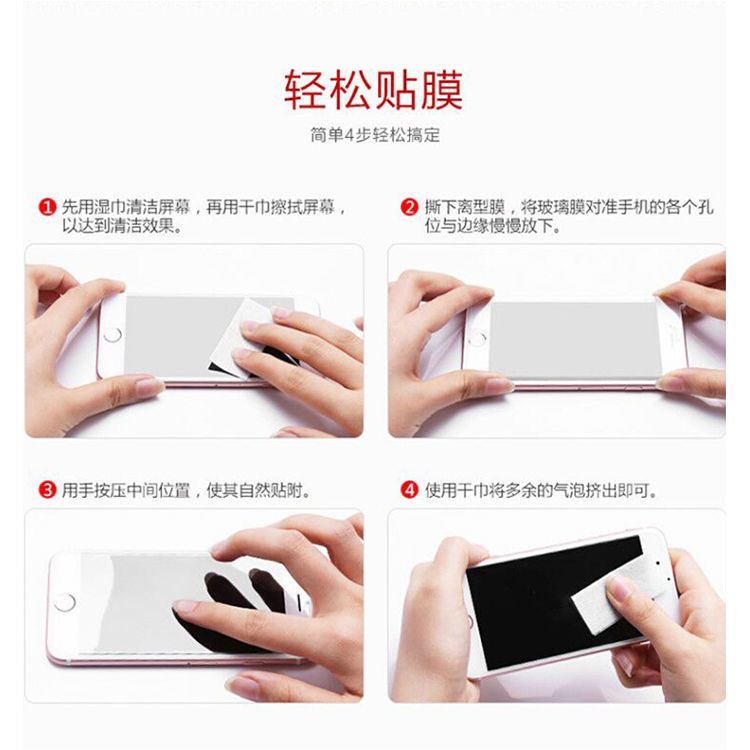 轻松贴膜

简单4步轻松搞定

1 先用湿巾清洁屏幕，再用干巾擦拭屏幕，以达到清洁效果。

2 撕下离型膜，将玻璃膜对准手机的各个孔位与边缘慢慢放下。

3 用手按压中间位置，使其自然贴附。

4 使用干巾将多余的气泡挤出即可。