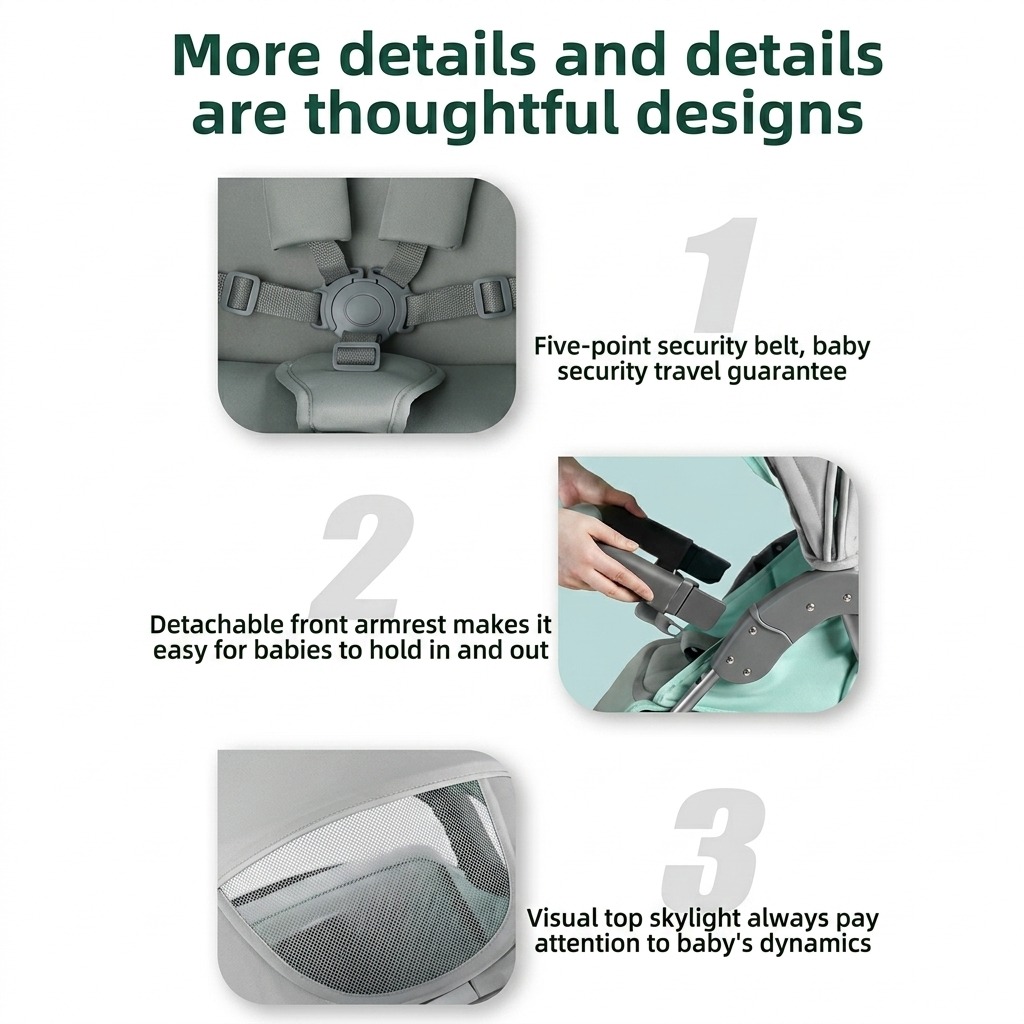 More details and details are thoughtful designs

1

Five-point security belt, baby security travel guarantee

2

Detachable front armrest makes it easy for babies to hold in and out

3

Visual top skylight always pay attention to baby's dynamics