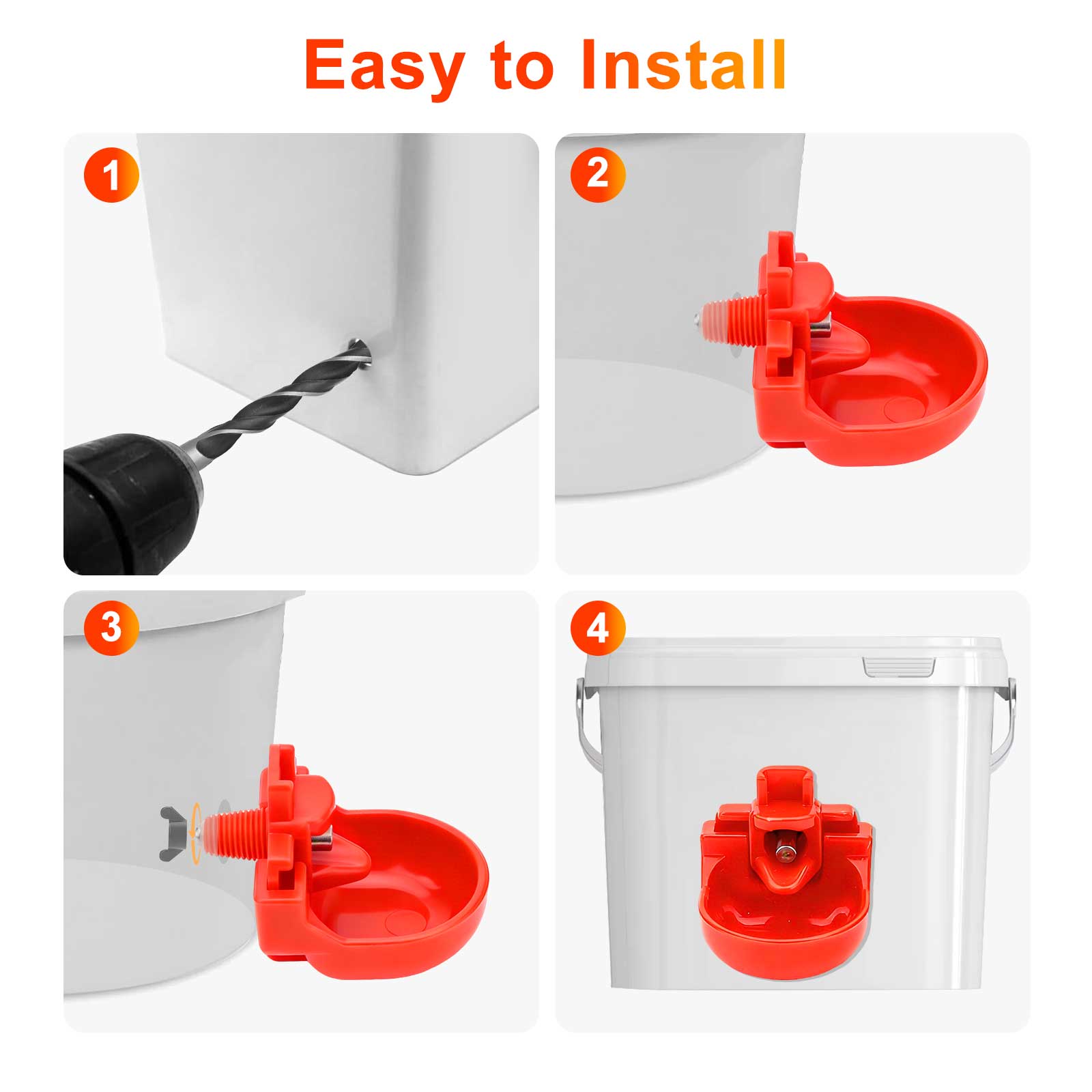 Easy to Install

1

2

3

4