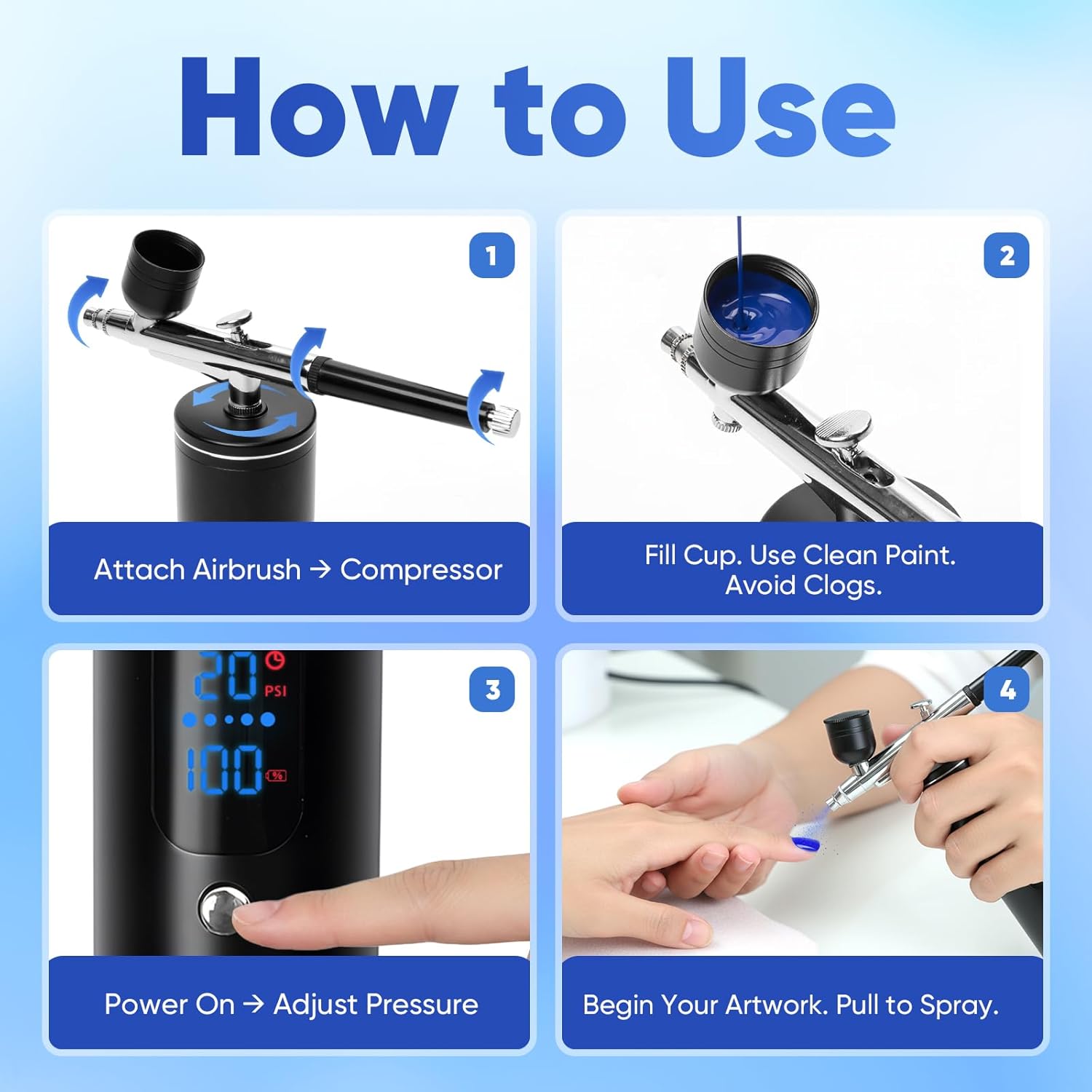 How to Use

1

Attach Airbrush → Compressor

2

Fill Cup. Use Clean Paint. Avoid Clogs.

3

20 PSI

100 %

Power On → Adjust Pressure

4

Begin Your Artwork. Pull to Spray.