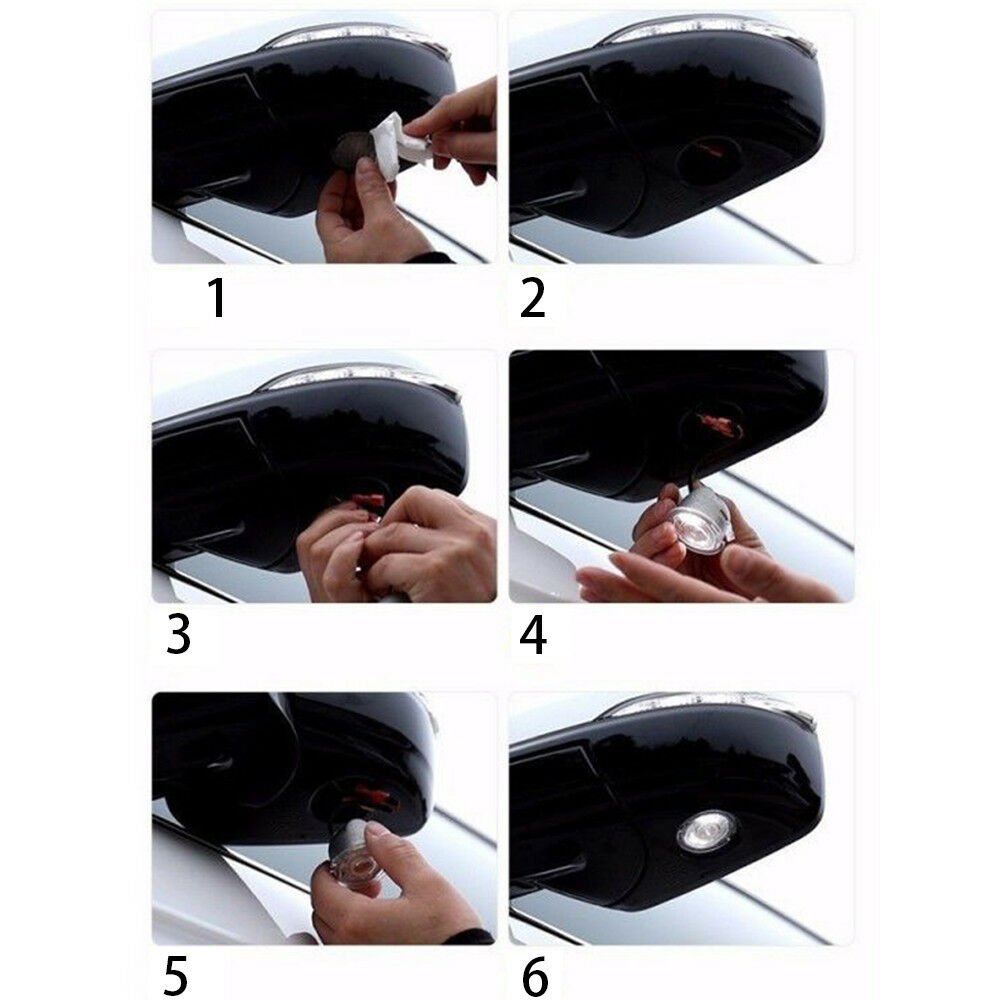 1
2
3
4
5
6