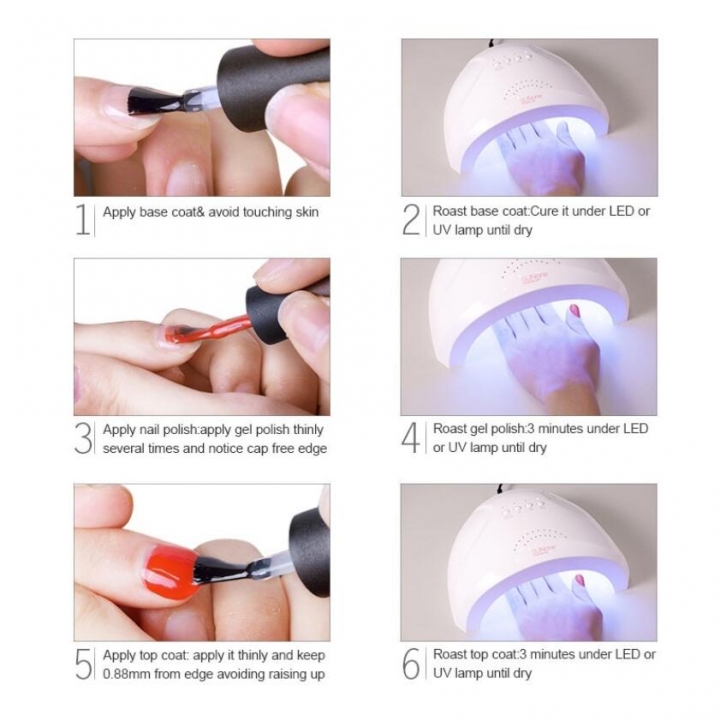 1 Apply base coat& avoid touching skin

2 Roast base coat:Cure it under LED or UV lamp until dry

3 Apply nail polish:apply gel polish thinly several times and notice cap free edge

4 Roast gel polish:3 minutes under LED or UV lamp until dry

5 Apply top coat: apply it thinly and keep 0.88mm from edge avoiding raising up

6 Roast top coat:3 minutes under LED or UV lamp until dry