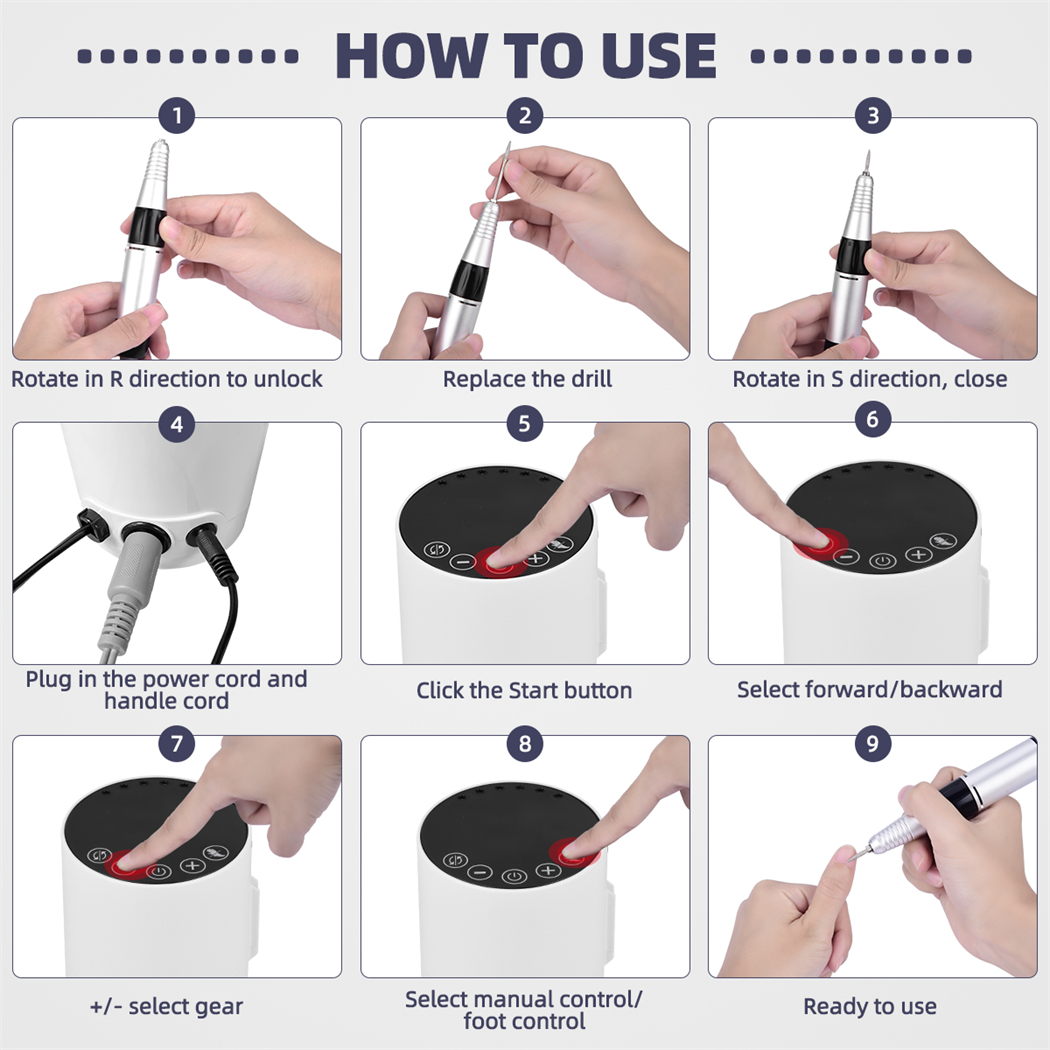 HOW TO USE

1
Rotate in R direction to unlock

2
Replace the drill

3
Rotate in S direction, close

4
Plug in the power cord and handle cord

5
Click the Start button

6
Select forward/backward

7
+/- select gear

8
Select manual control/ foot control

9
Ready to use