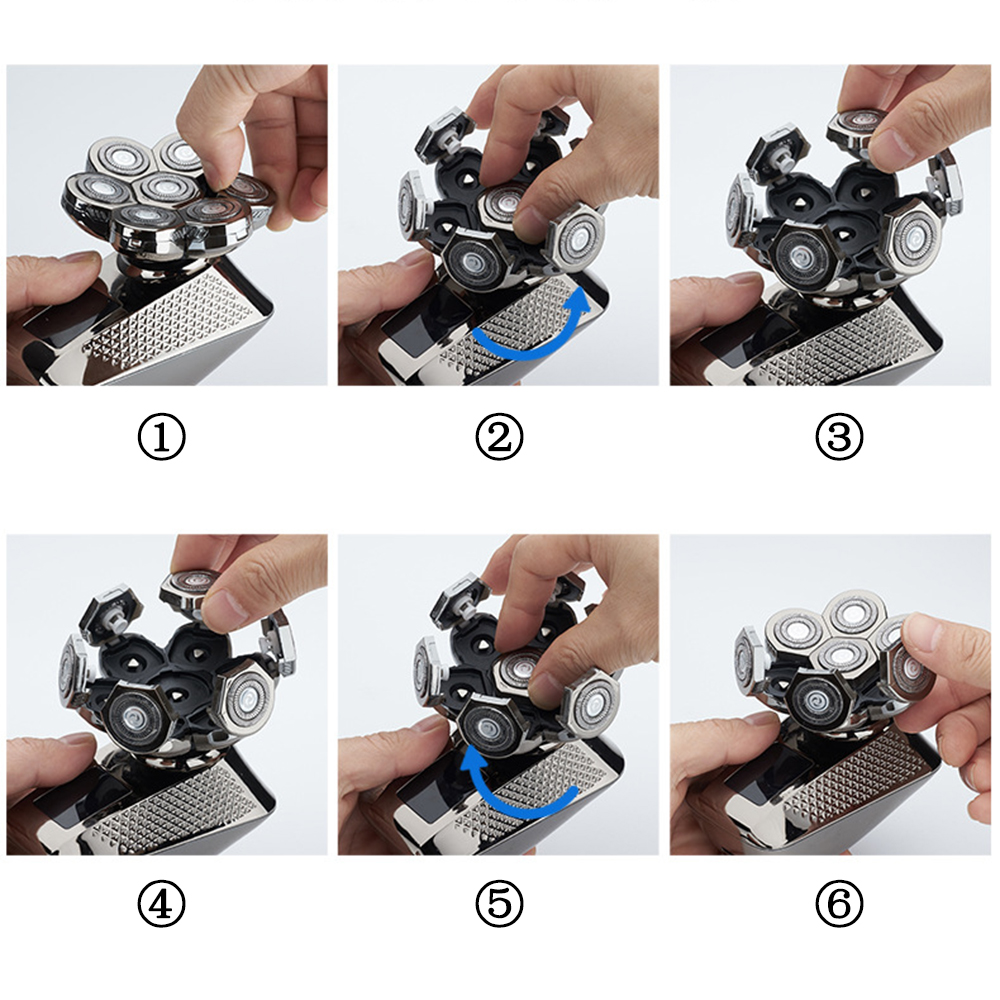 ①

②

③

④

⑤

⑥